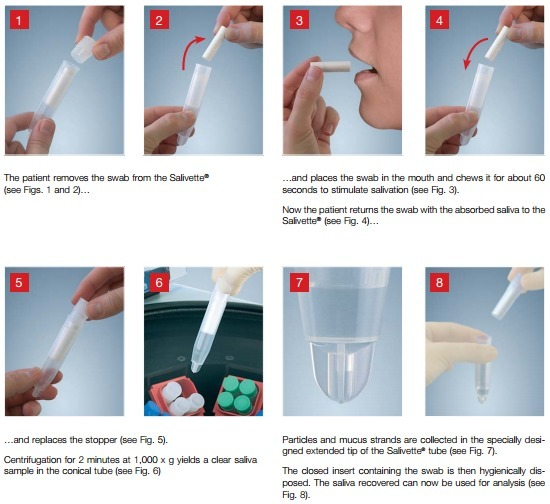 1

2

3

4

The patient removes the swab from the Salivette® (see Figs. 1 and 2)…

…and places the swab in the mouth and chews it for about 60 seconds to stimulate salivation (see Fig. 3).

Now the patient returns the swab with the absorbed saliva to the Salivette® (see Fig. 4)…

5

6

7

8

…and replaces the stopper (see Fig. 5).

Centrifugation for 2 minutes at 1,000 x g yields a clear saliva sample in the conical tube (see Fig. 6)

Particles and mucus strands are collected in the specially designed extended tip of the Salivette® tube (see Fig. 7).

The closed insert containing the swab is then hygienically disposed. The saliva recovered can now be used for analysis (see Fig. 8).